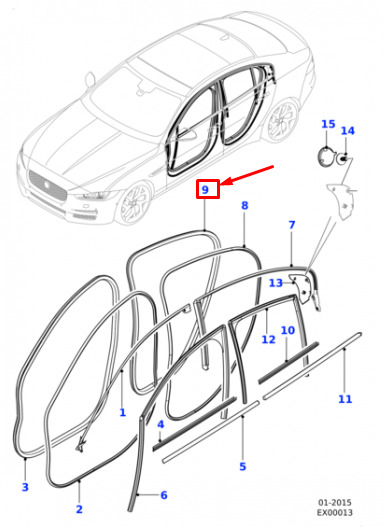 15
14
9
8
7
13
12
10
11
1
4
5
3
2
6
01-2015
EX00013