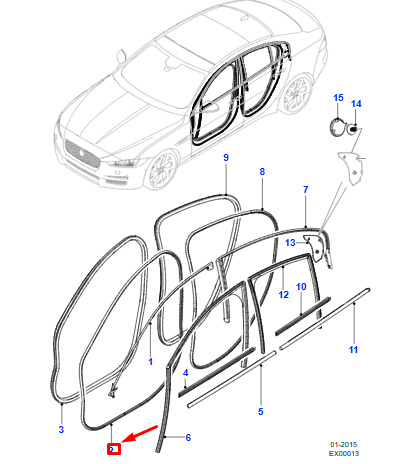 15
14
9
8
7
13
12
10
11
1
4
5
3
6
2
01-2015
EX00013