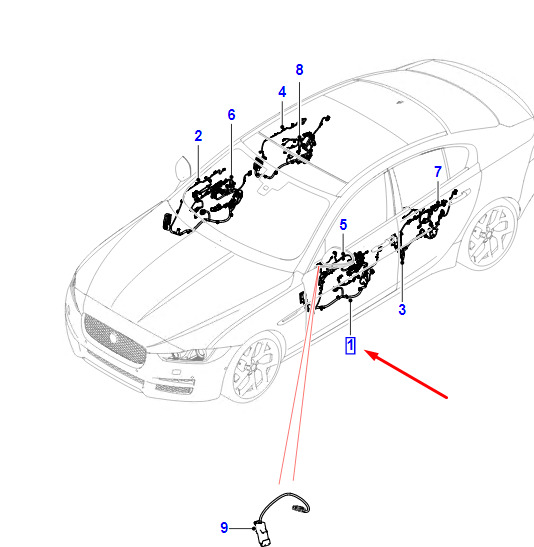 8
4
6
2
7
5
3
1
9