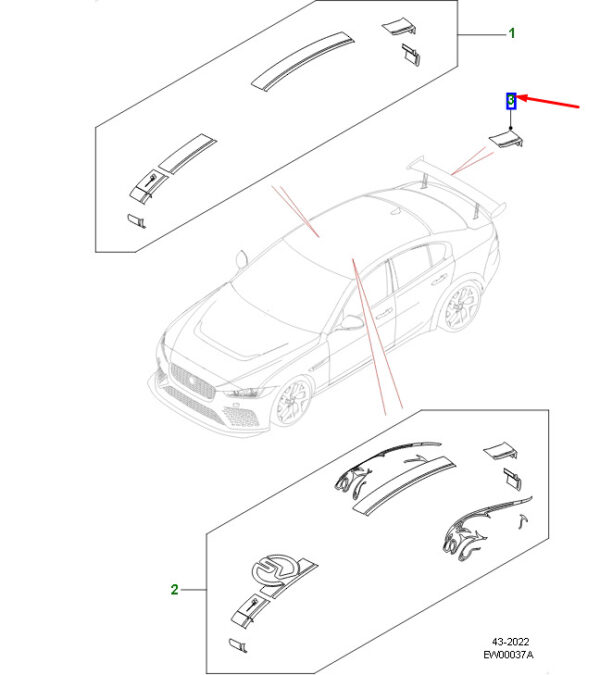 1

3

2

43-2022
EW00037A