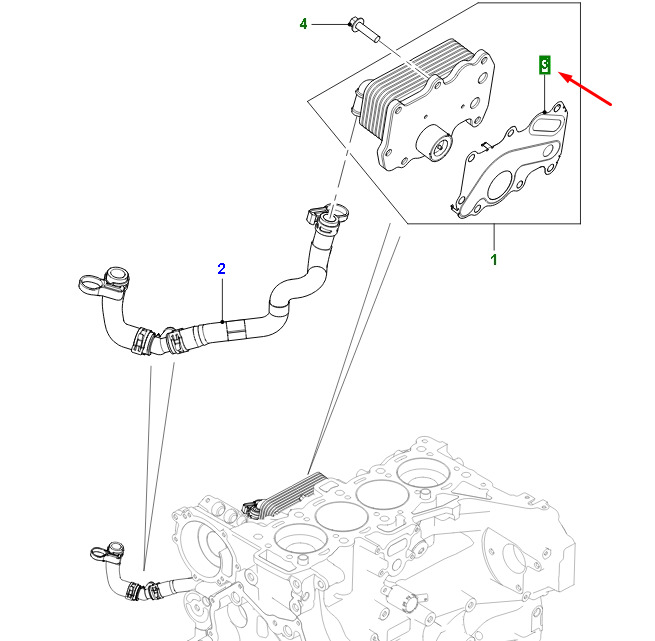 4
3
1
2