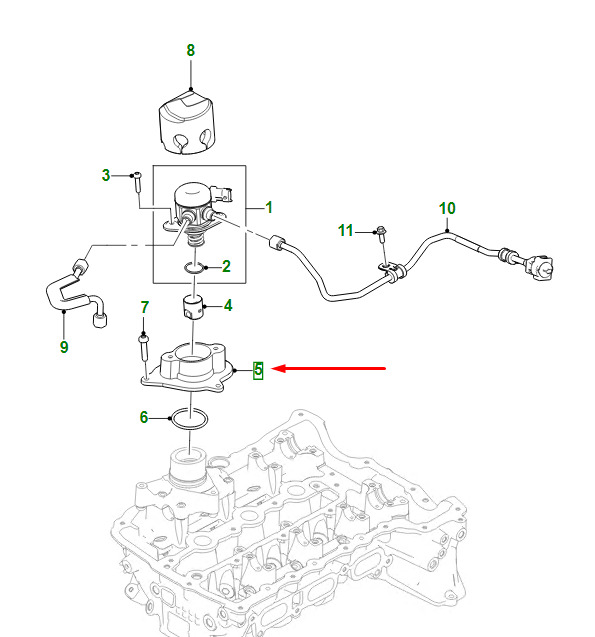 8
3
1
10
11
2
4
7
9
5
6