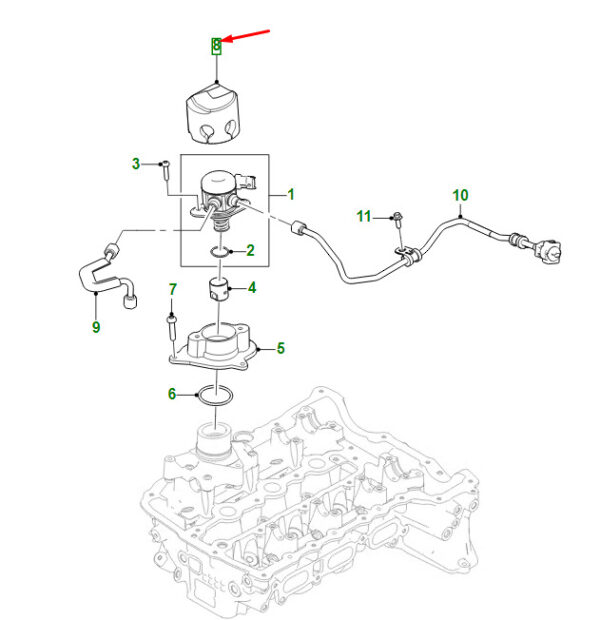 8
3
1
10
11
2
4
7
9
5
6