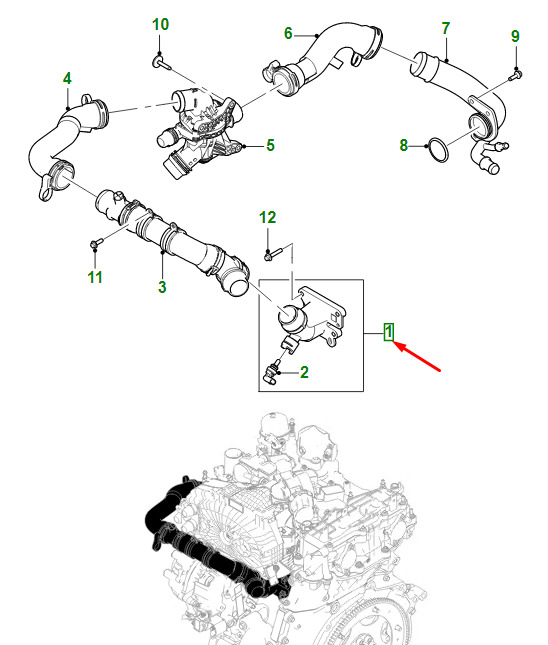 10
6
7
9
4
5
8
12
11
3
1
2