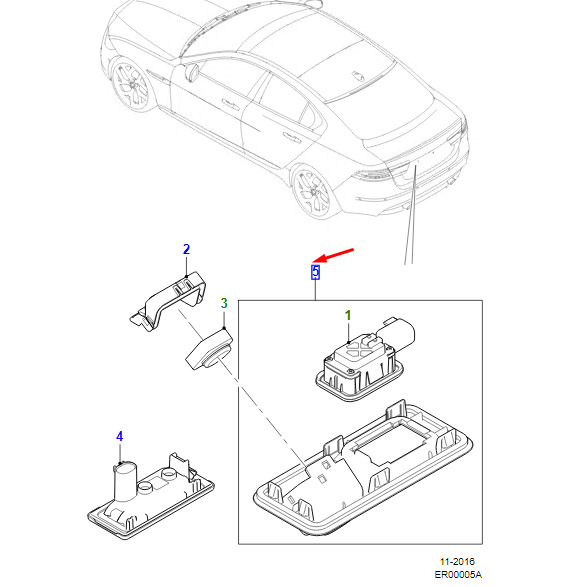 2

5

3

1

4

11-2016
ER00005A