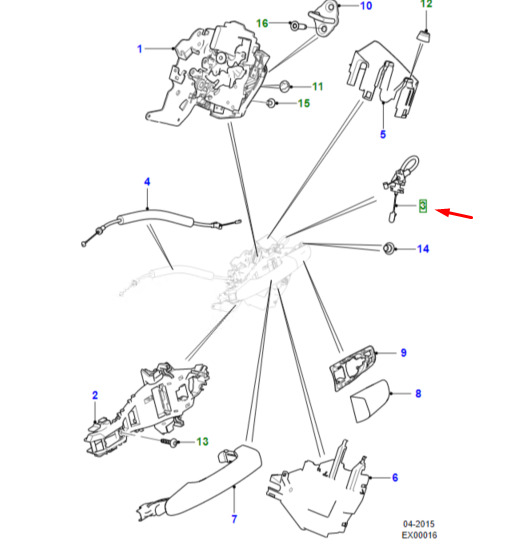 10
12
16
1
11
15
5
4
3
14
9
8
2
13
6
7
04-2015
EX00016