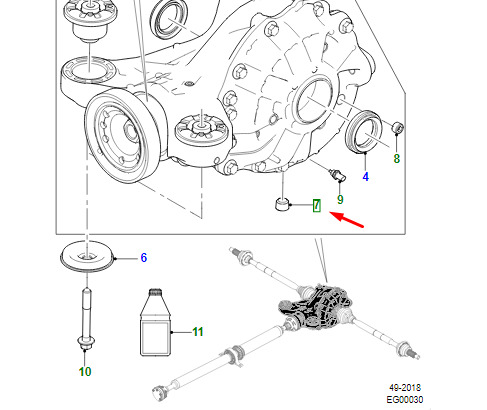 8
4
9
7
6
11
10
49-2018
EG00030