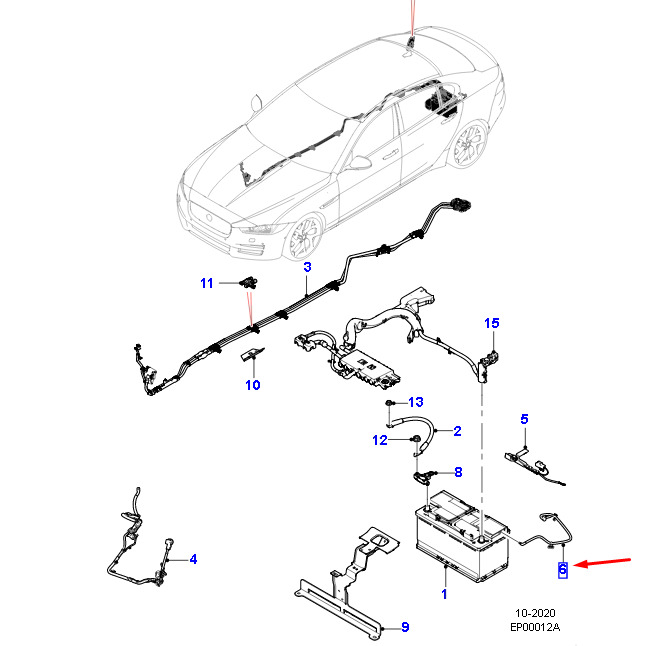 11
3
15
10
13
2
12
5
8
4
6
1
9
10-2020
EP00012A