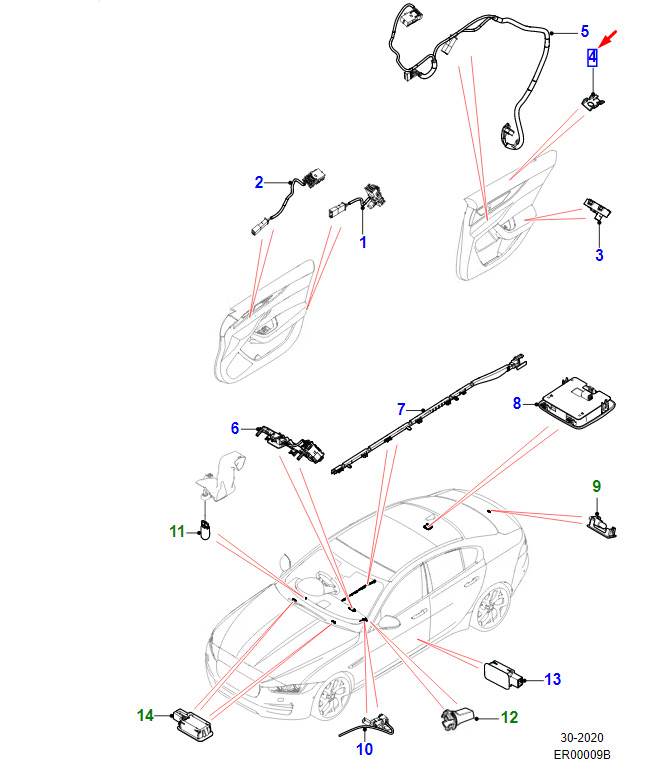 5
4
2
1
3
7
8
6
9
11
13
14
12
10
30-2020
ER00009B