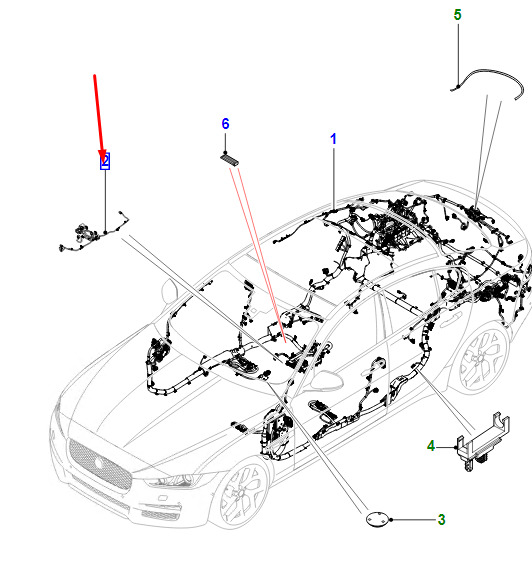 5
6
1
2
4
3