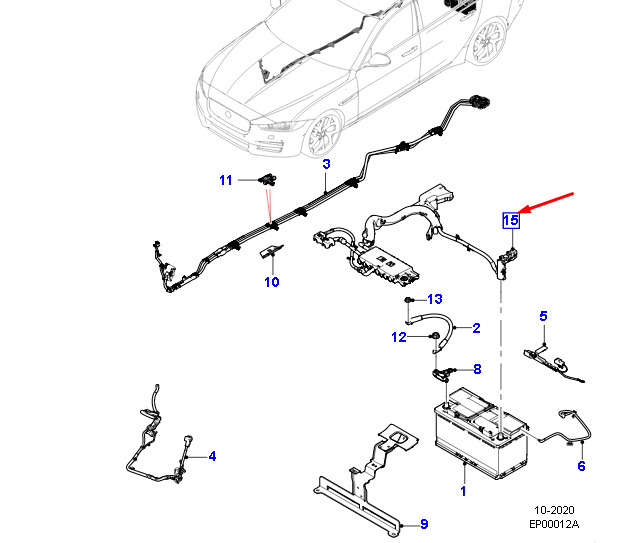 3
11
15
10
13
2
12
5
8
4
6
1
9
10-2020
EP00012A