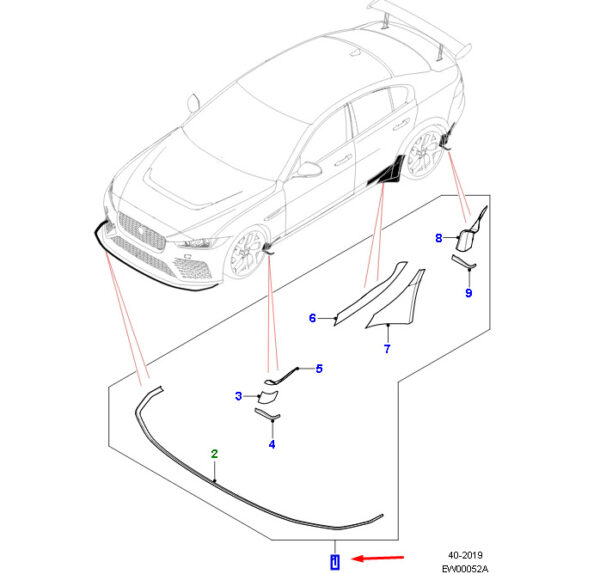 8

9

6

7

5

3

4

2

1

40-2019
EW00052A