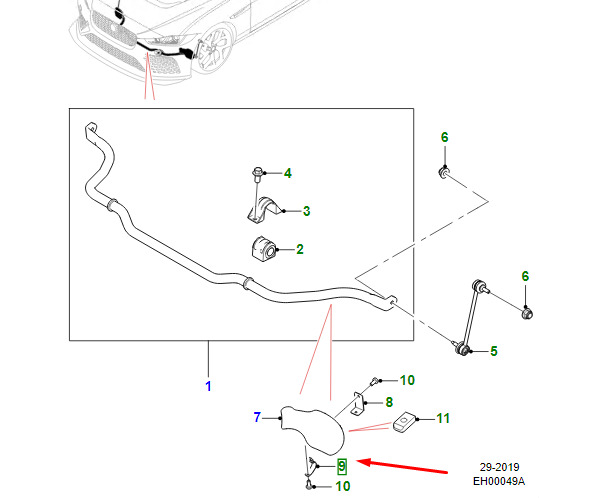 6
4
3
2
6
5
1
10
8
7
11
9
10
29-2019
EH00049A