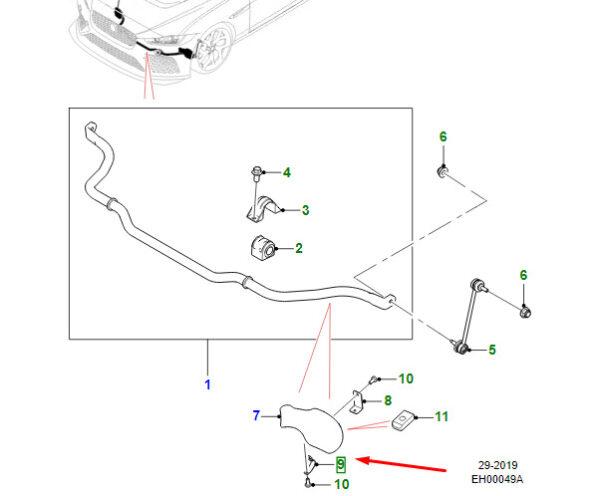 6
4
3
2
6
5
1
10
8
7
11
9
10
29-2019
EH00049A