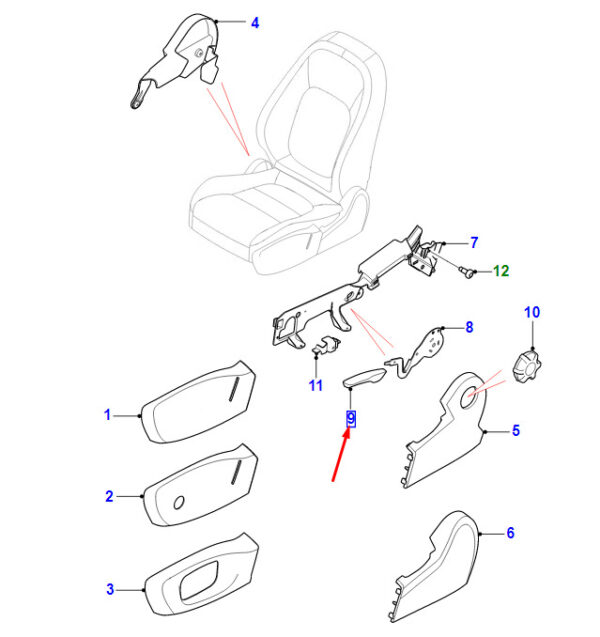 4
7
12
10
8
11
9
1
5
2
6
3