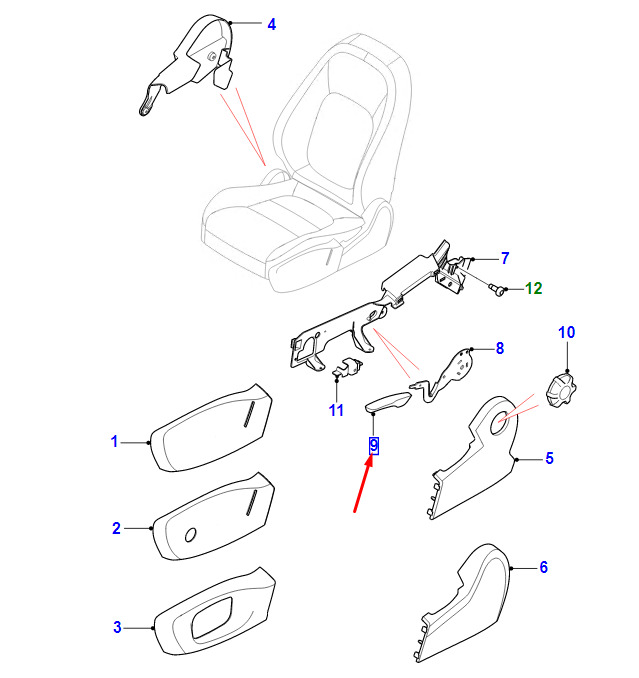 4
7
12
10
8
11
1
9
5
2
6
3