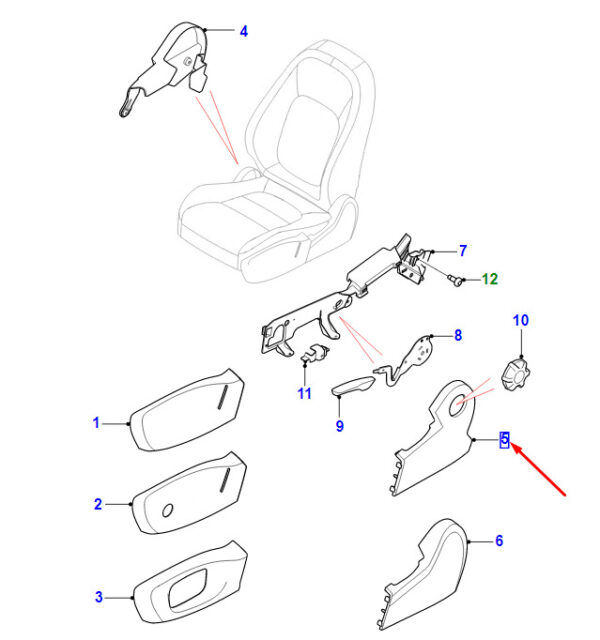 4
7
12
10
8
11
9
1
5
2
6
3