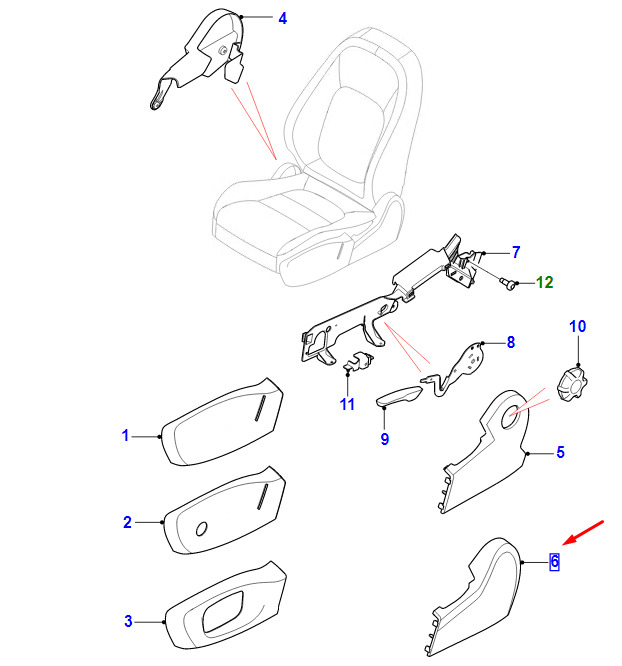 4
7
12
10
8
11
9
1
5
2
6
3