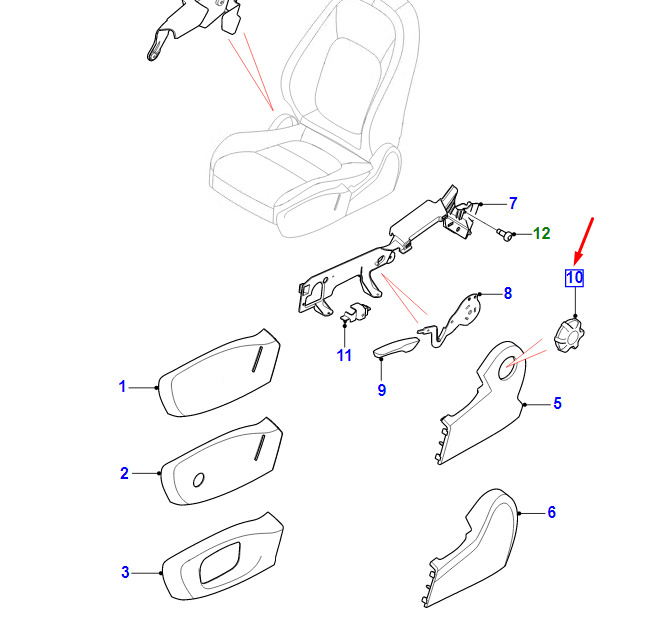 7
12
10
8
11
9
1
5
2
6
3