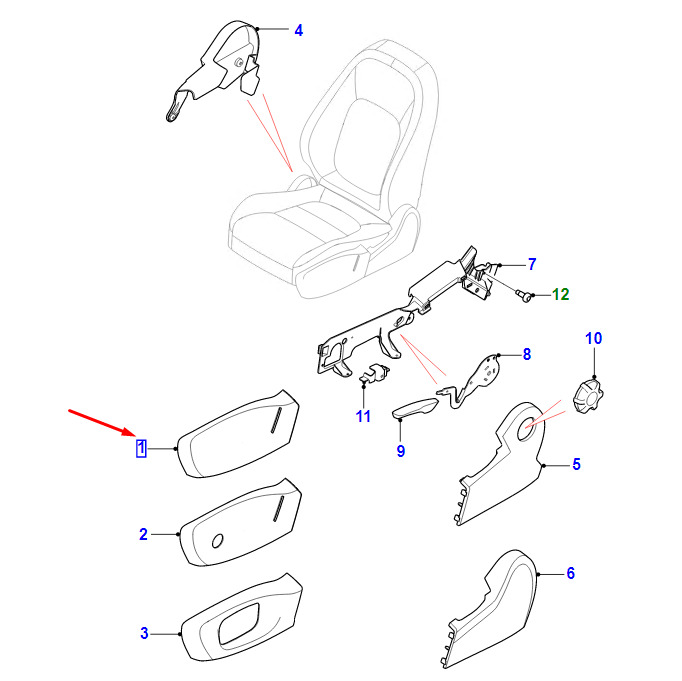 4
7
12
10
8
11
9
1
5
2
6
3