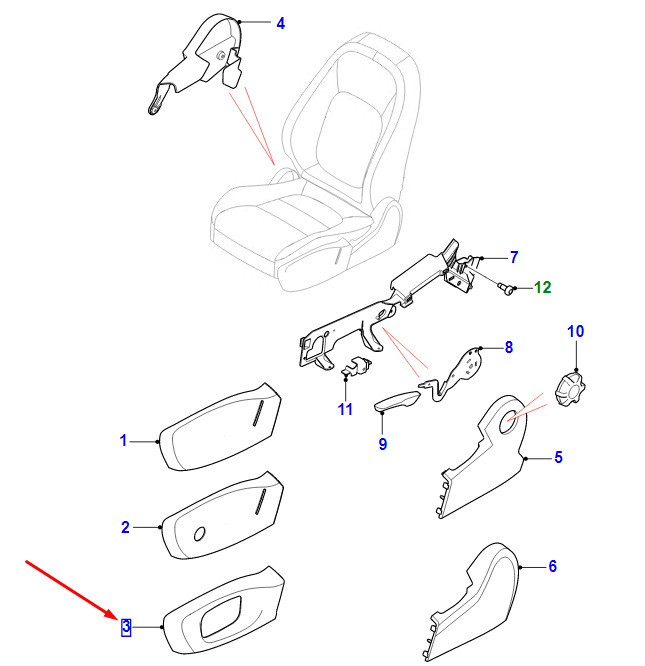 4
7
12
10
8
11
9
1
5
2
6
3