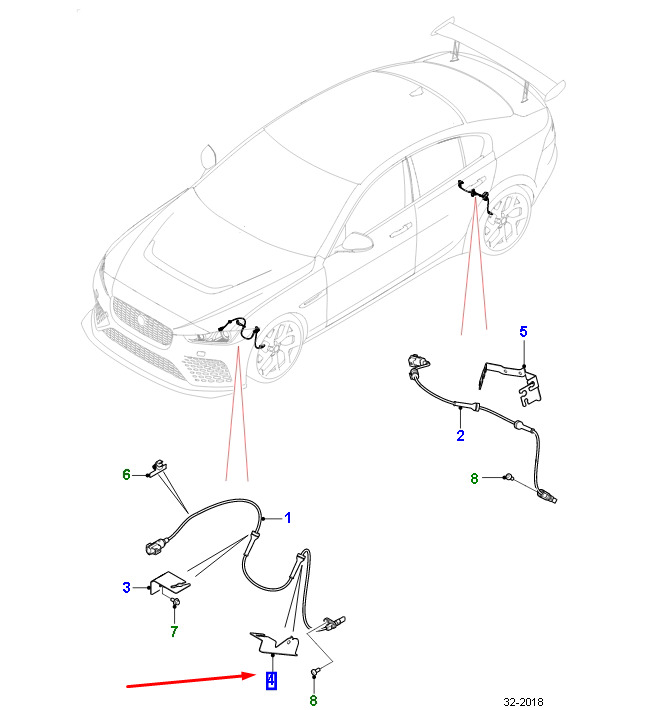 5
2
8
6
1
3
7
4
8
32-2018