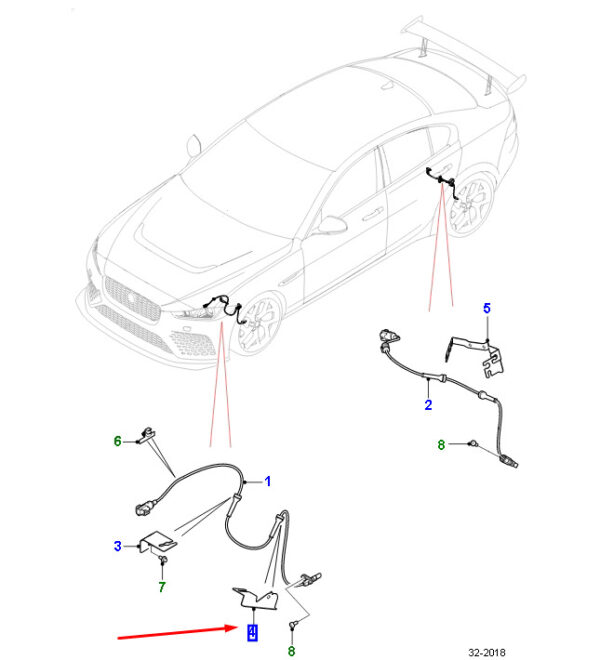 5
2
8
6
1
3
7
4
8
32-2018