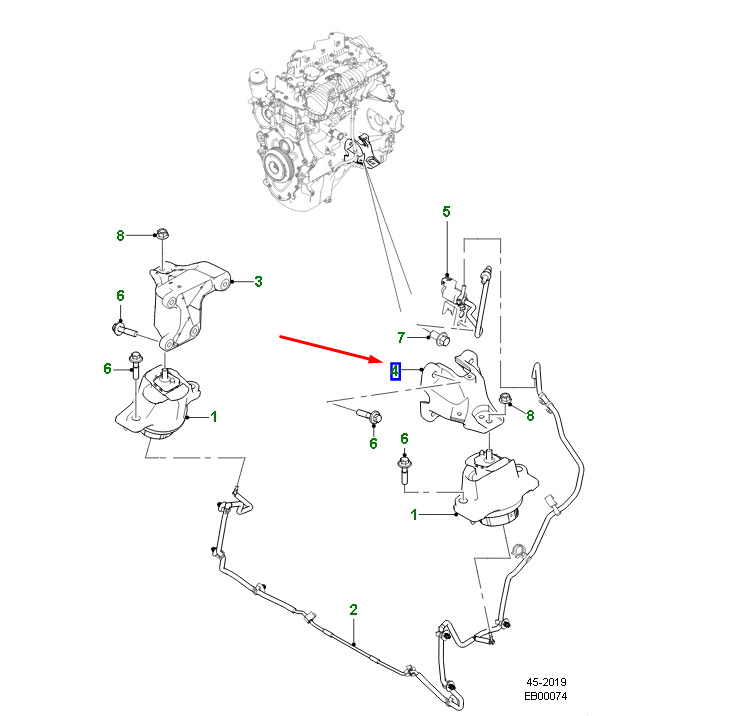 8
3
6
6
1
5
7
4
8
6
6
1
2
45-2019
EB00074