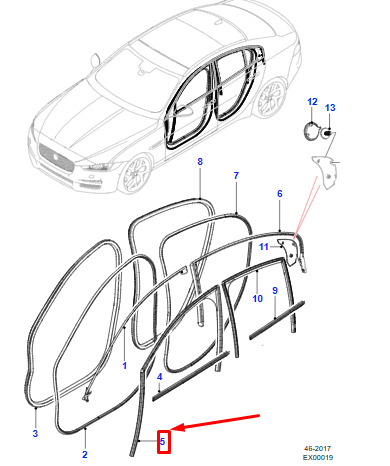 12
13
8
7
6
11
10
9
1
4
3
2
5
46-2017
EX00019