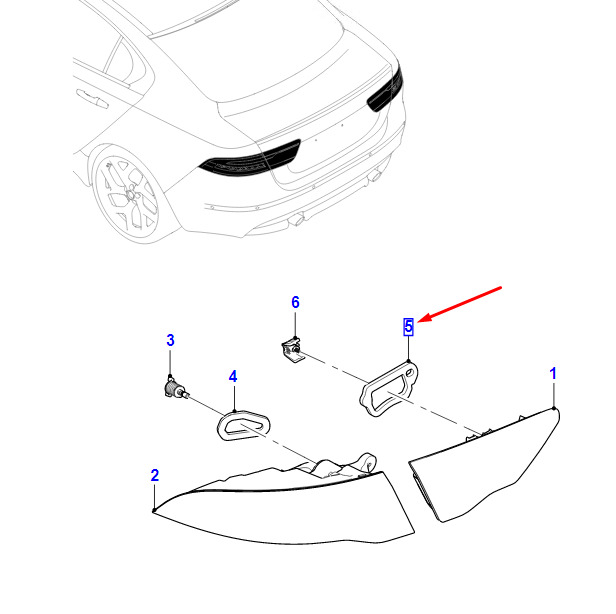 6
5
3
4
1
2