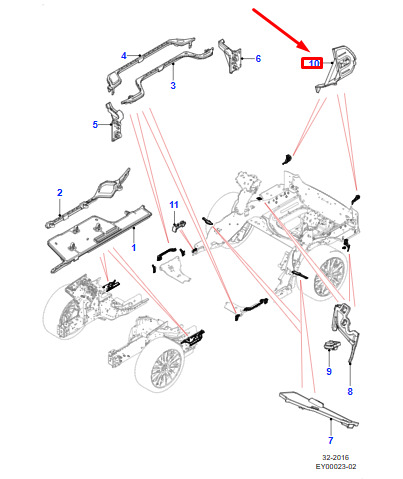 4
6
10
3
5
2
11
1
9
8
7
32-2016
EY00023-02