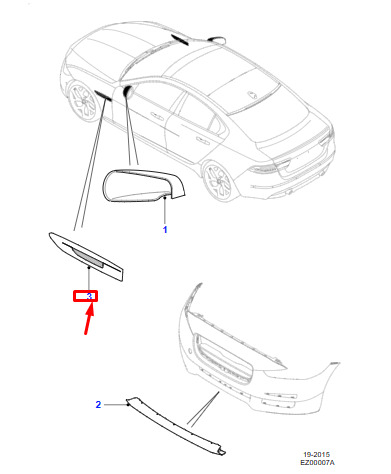 1

3

2

19-2015
EZ00007A