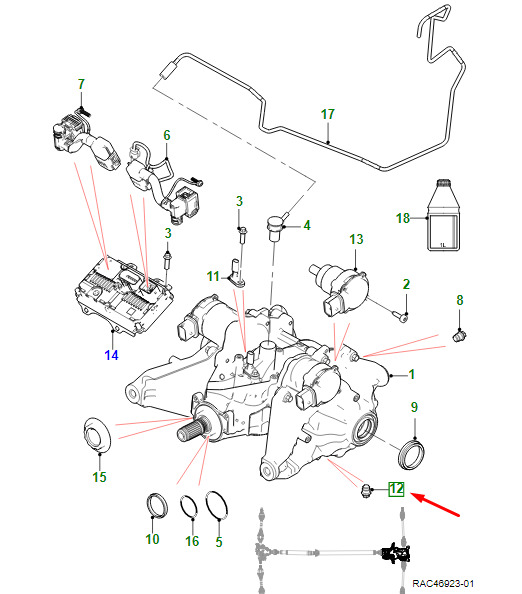 7
6
17
3
3
4
18
1L
13
11
2
8
14
1
9
15
12
10
16
5
RAC46923-01