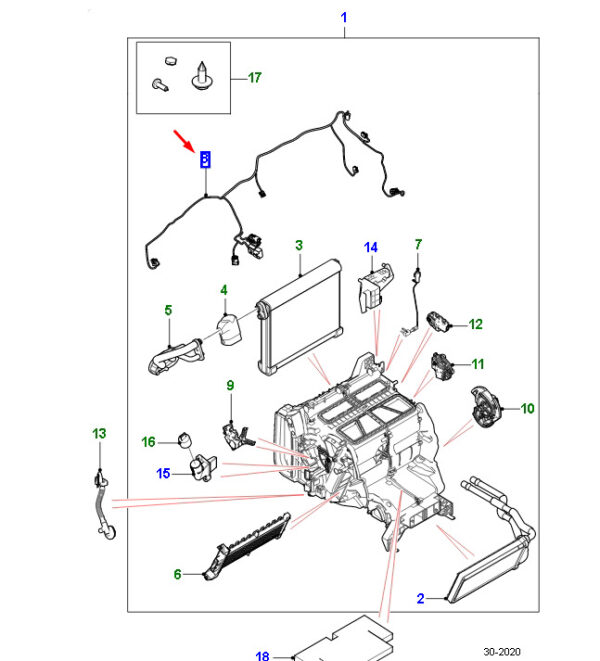 1
17
8
3
14
7
4
5
12
11
9
10
13
16
15
6
2
18
30-2020