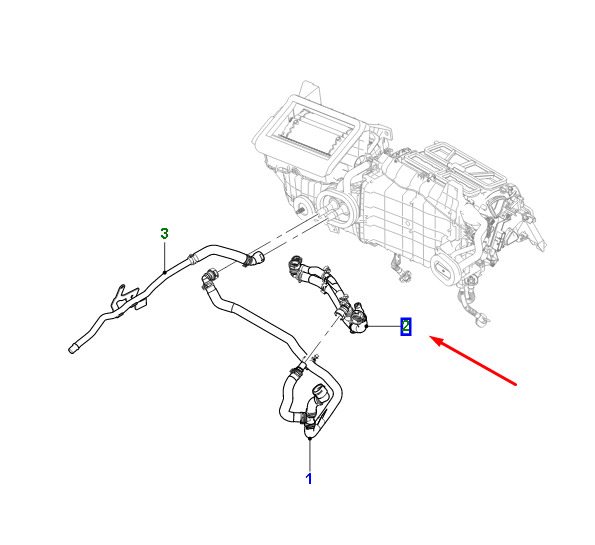 3
2
1