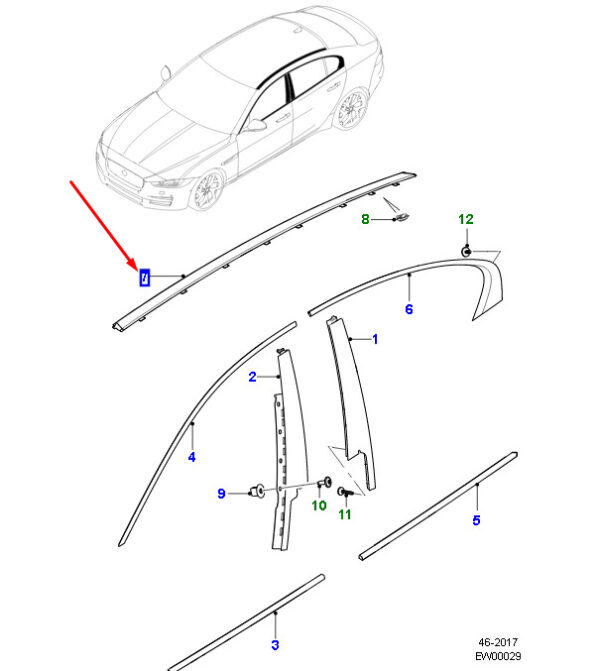 8
12
7
6
1
2
4
9
10
11
5
3
46-2017
EW00029