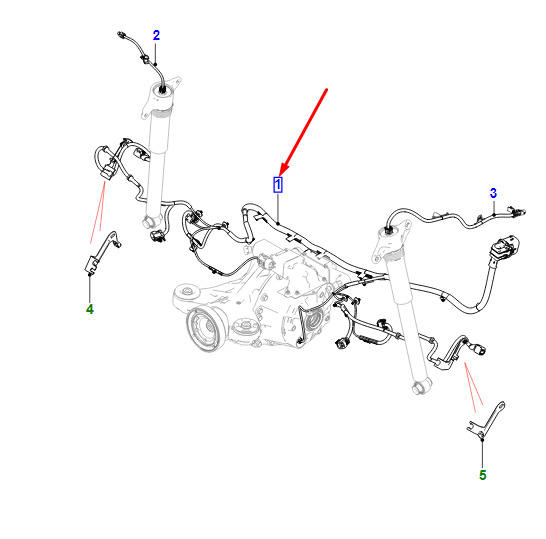 2

1

3

4

5