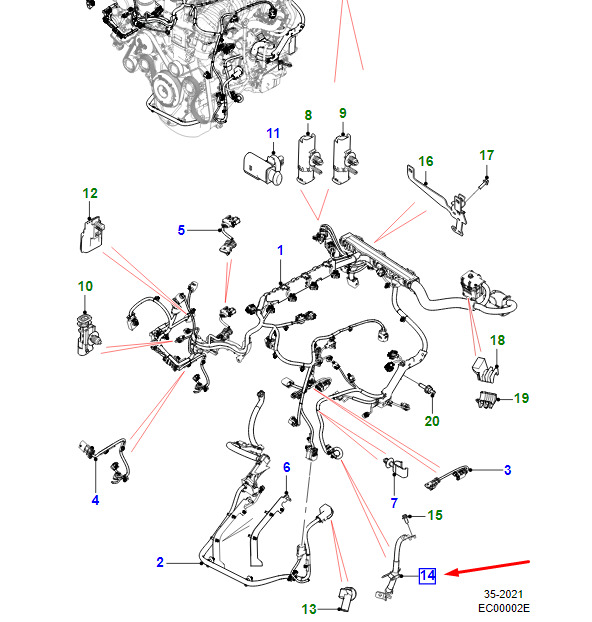 8
9
11
16
17
12
5
1
10
18
19
20
4
6
3
7
15
2
14
13
35-2021
EC00002E