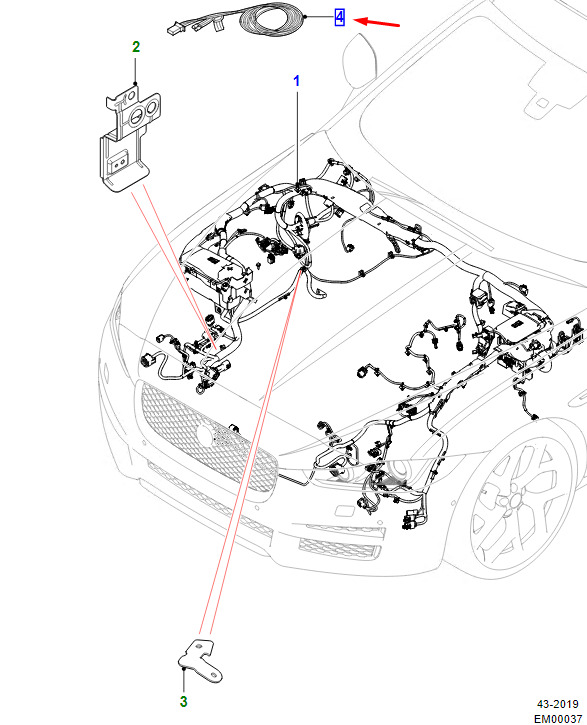 4

2

1

3

43-2019
EM00037