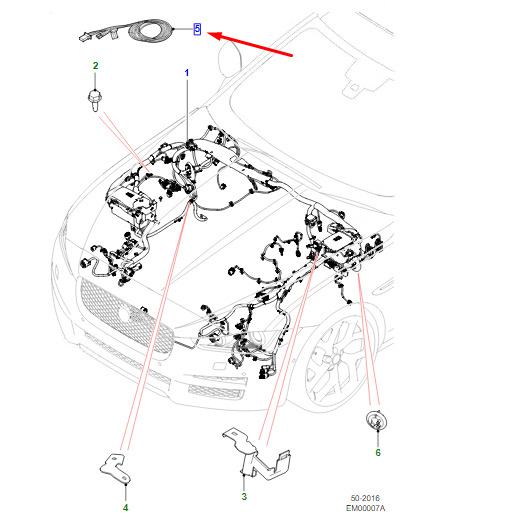 5

2

1

6

4

3

50-2016
EM00007A