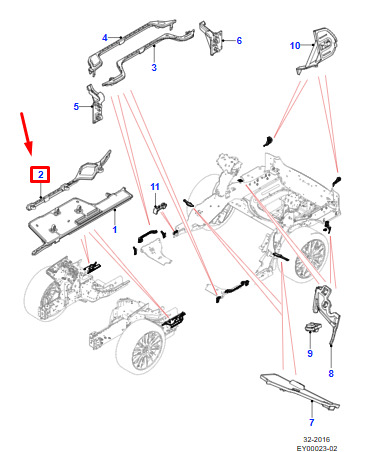 4
6
10
3
5
2
11
1
9
8
7
32-2016
EY00023-02