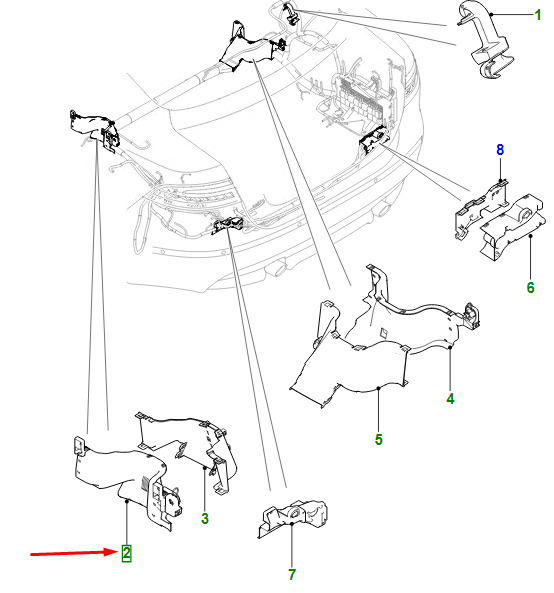 1
8
6
4
5
3
2
7