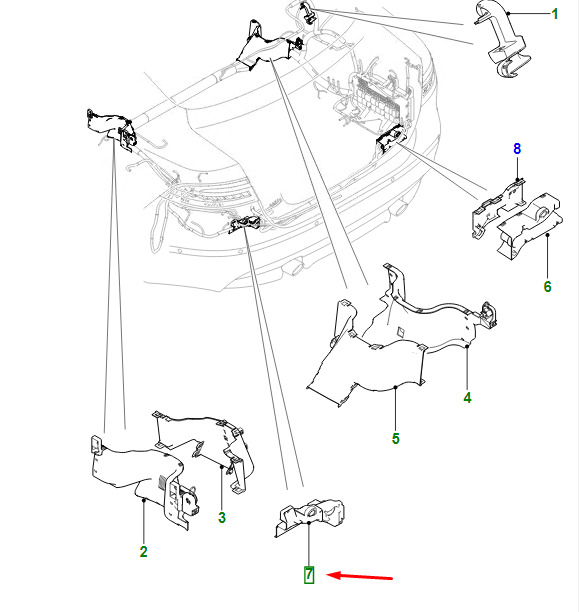 1
8
6
4
5
3
2
7