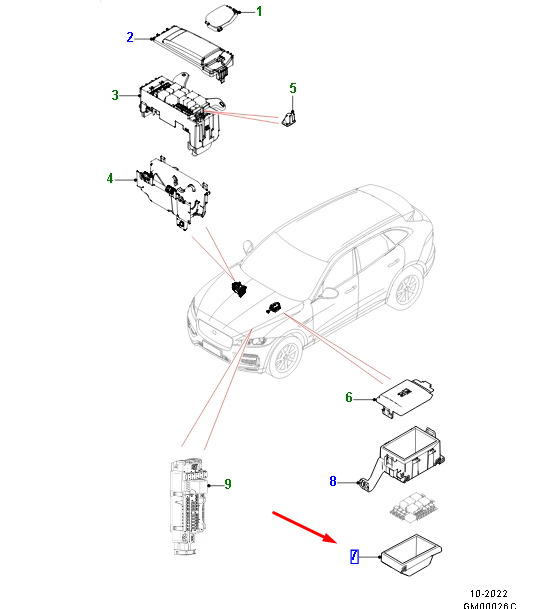 1
2
3
5
4
6
8
9
7
10-2022
GM00026C