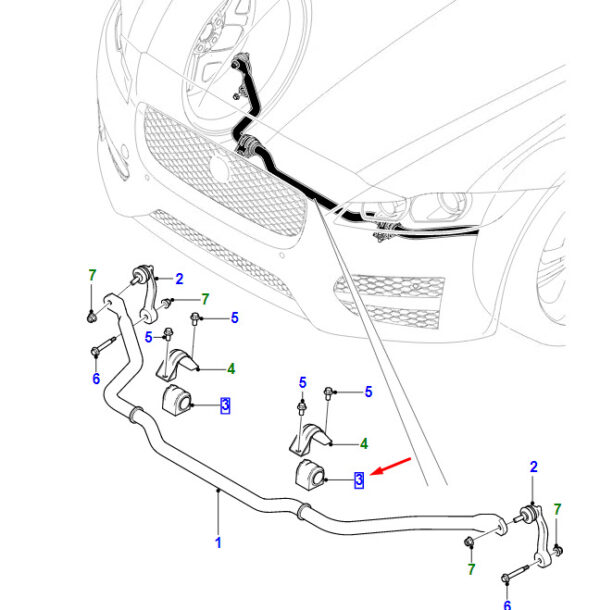 7
2
7
5
5
6
4
3
5
5
4
3
2
7
1
7
6