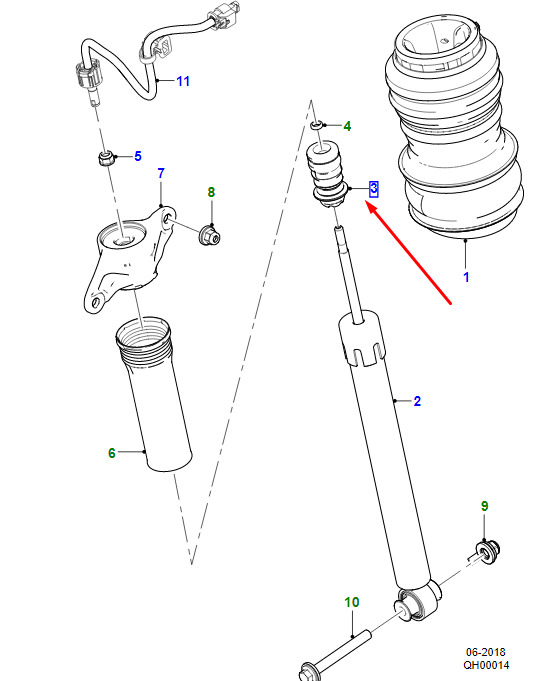 11
4
5
7
8
3
1
2
6
9
10
06-2018
QH00014