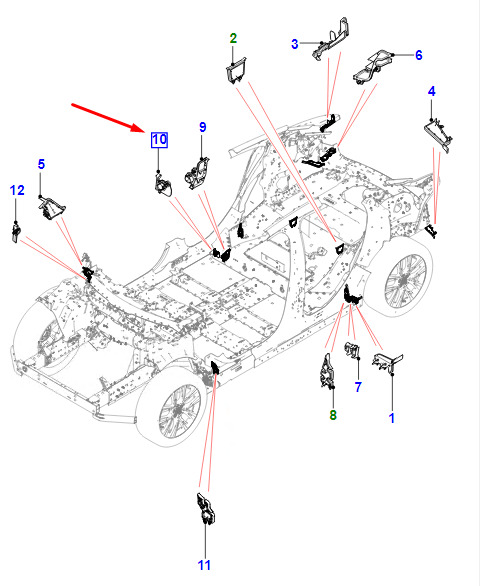 2
3
6
4
10
9
5
12
7
8
1
11