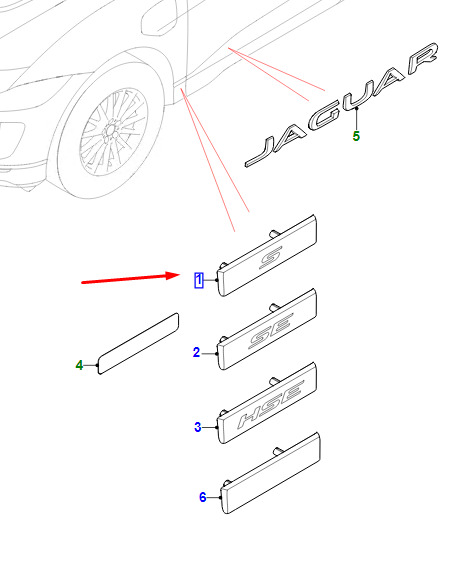 JAGUAR
5
S
1
SE
2
4
HSE
3
6