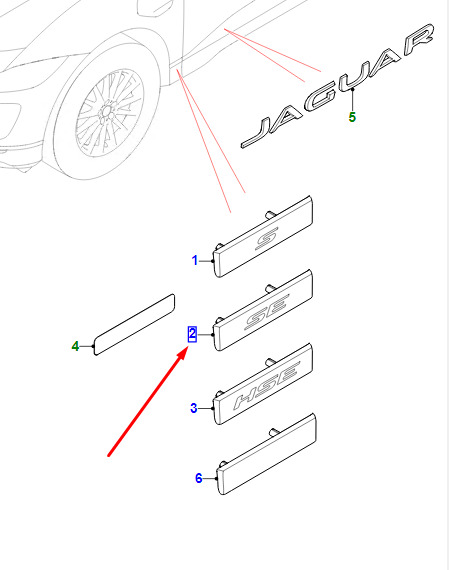 JAGUAR
5
S
1
SE
2
4
HSE
3
6