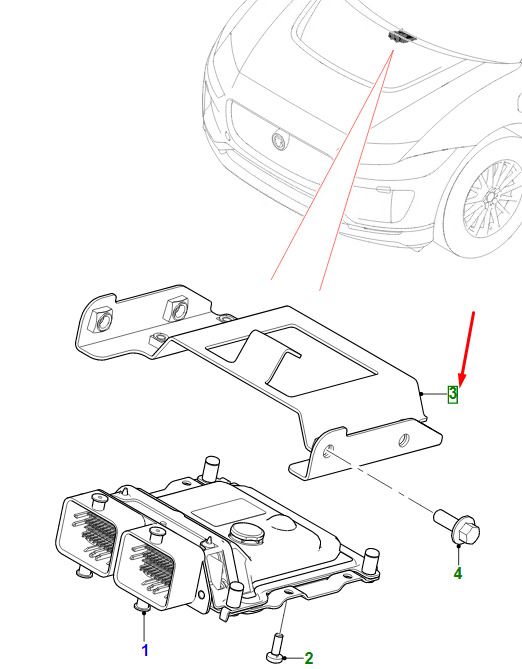 3
4
1
2